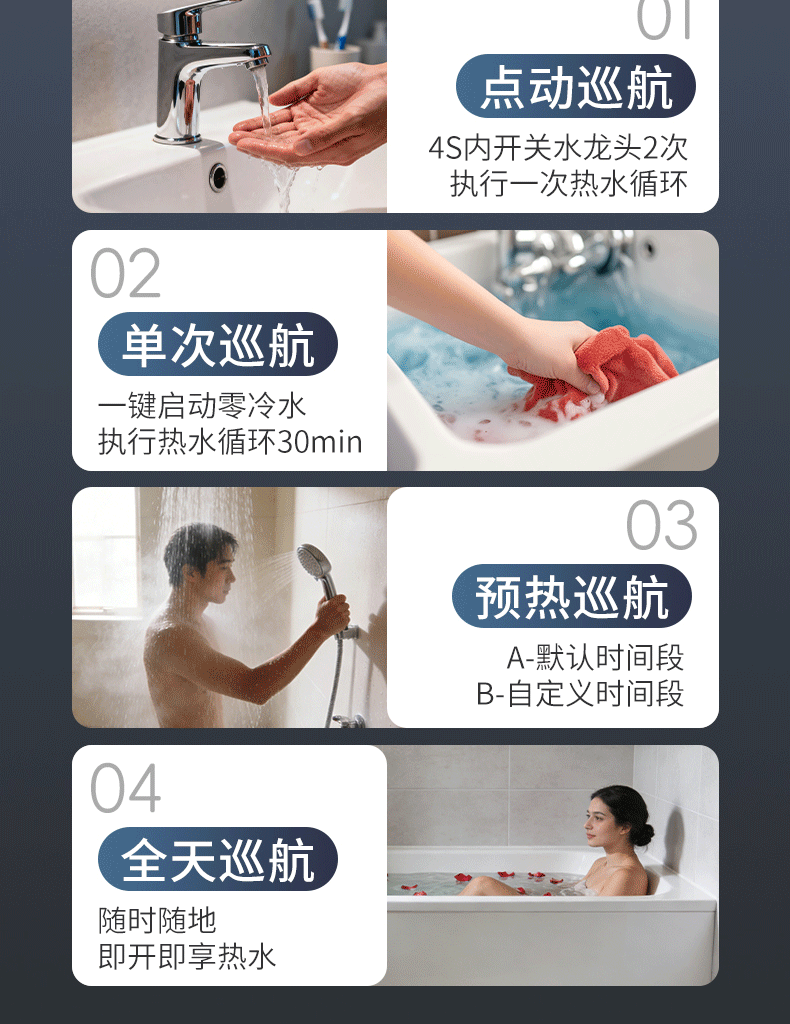 01
点动巡航
4S内开关水龙头2次
执行一次热水循环

02
单次巡航
一键启动零冷水
执行热水循环30min

03
预热巡航
A-默认时间段
B-自定义时间段

04
全天巡航
随时随地
即开即享热水